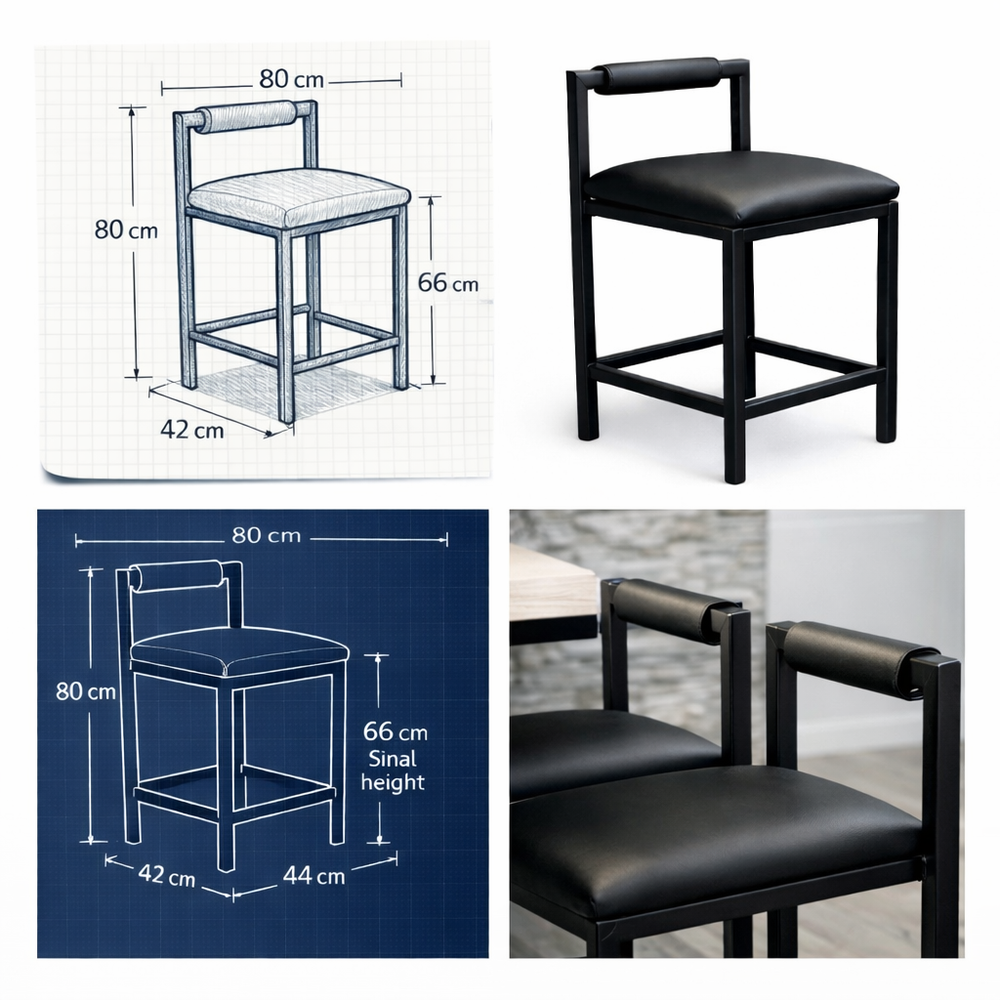 80 cm
80 cm
66 cm
42 cm

80 cm
80 cm
66 cm
Sinal
height
42 cm
44 cm